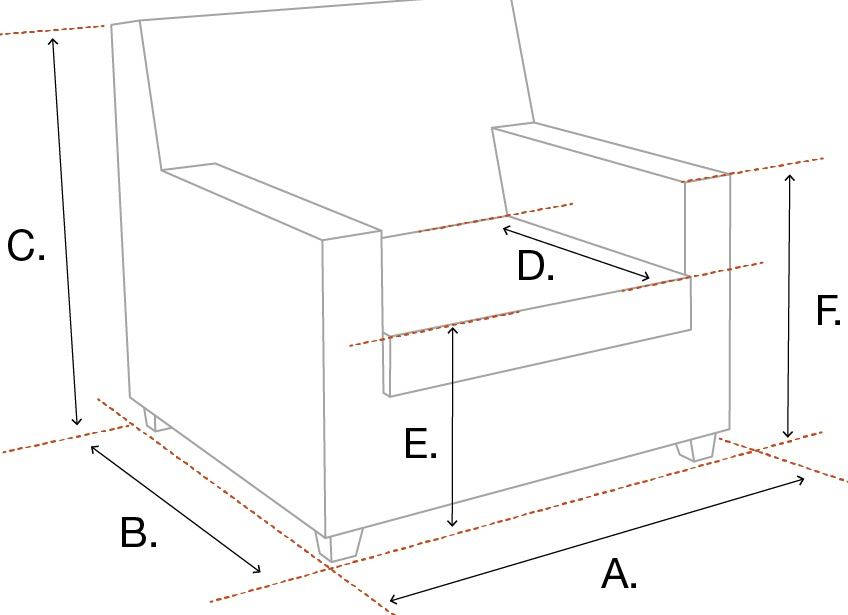 C.

D.

F.

E.

B.

A.