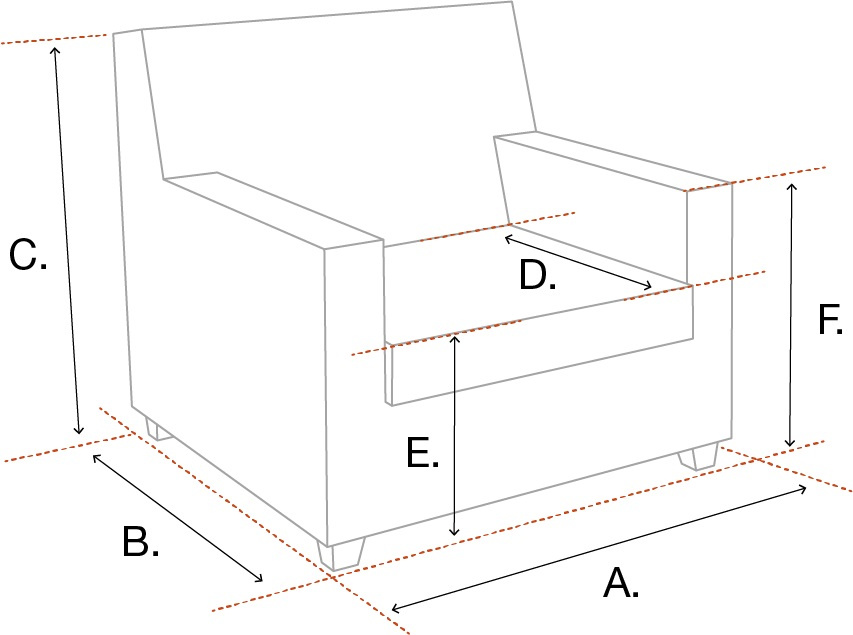 C.

D.

F.

E.

B.

A.