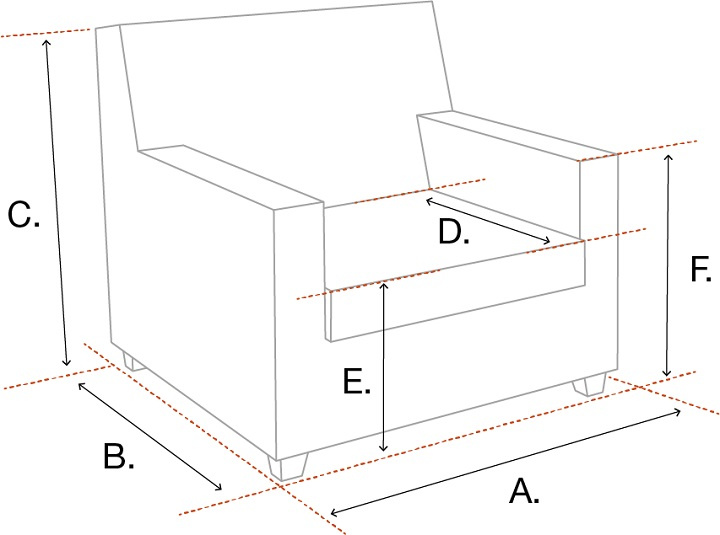 C.
D.
F.
E.
B.
A.